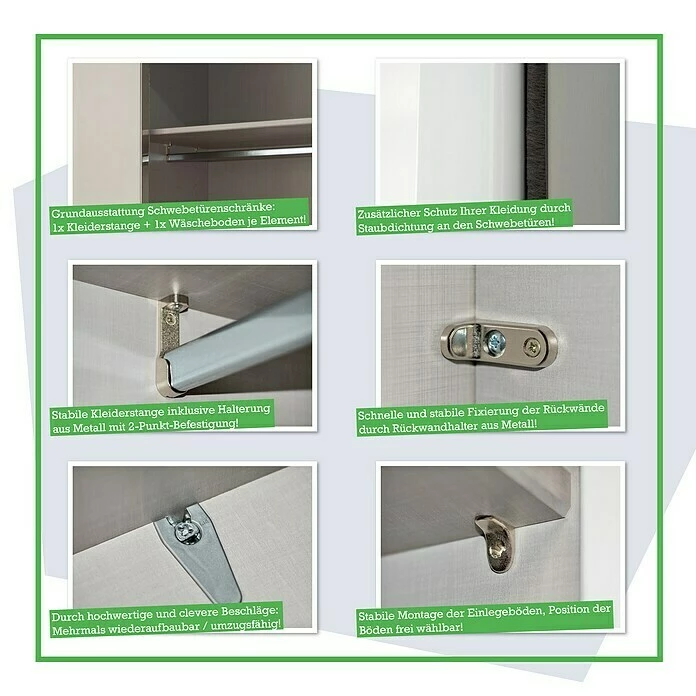 Grundausstattung Schwebetürenschränke:
1x Kleiderstange + 1x Wäscheboden je Element!

Zusätzlicher Schutz Ihrer Kleidung durch
Staubdichtung an den Schwebetüren!

Stabile Kleiderstange inklusive Halterung
aus Metall mit 2-Punkt-Befestigung!

Schnelle und stabile Fixierung der Rückwände
durch Rückwandhalter aus Metall!

Durch hochwertige und clevere Beschläge:
Mehrmals wiederaufbaubar / umzugsfähig!

Stabile Montage der Einlegeböden, Position der
Böden frei wählbar!